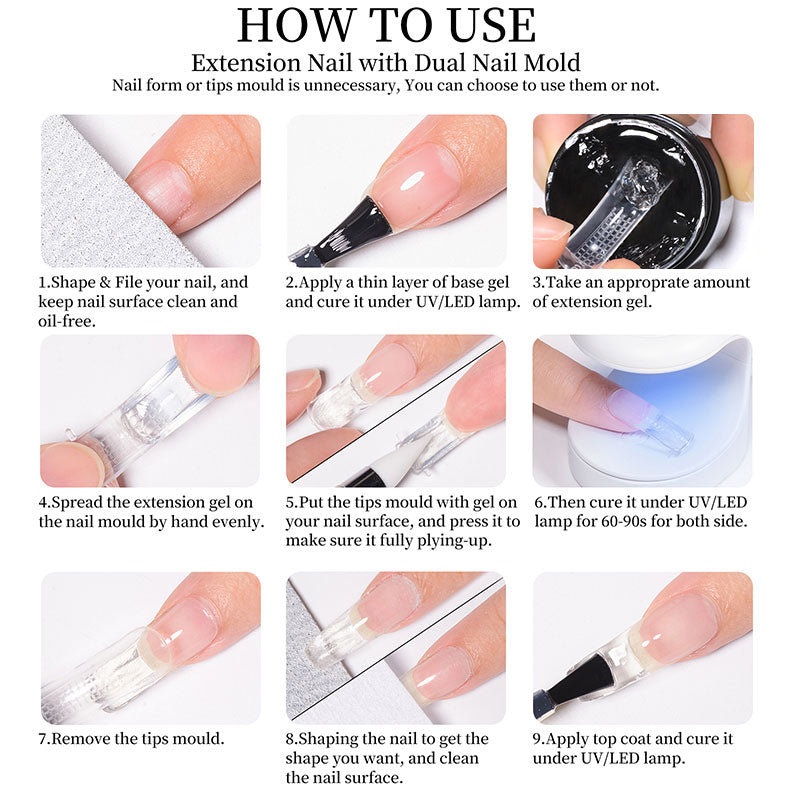 HOW TO USE

Extension Nail with Dual Nail Mold

Nail form or tips mould is unnecessary, You can choose to use them or not.

1.Shape & File your nail, and keep nail surface clean and oil-free.

2.Apply a thin layer of base gel and cure it under UV/LED lamp.

3.Take an approprate amount of extension gel.

4.Spread the extension gel on the nail mould by hand evenly.

5.Put the tips mould with gel on your nail surface, and press it to make sure it fully plying-up.

6.Then cure it under UV/LED lamp for 60-90s for both side.

7.Remove the tips mould.

8.Shaping the nail to get the shape you want, and clean the nail surface.

9.Apply top coat and cure it under UV/LED lamp.